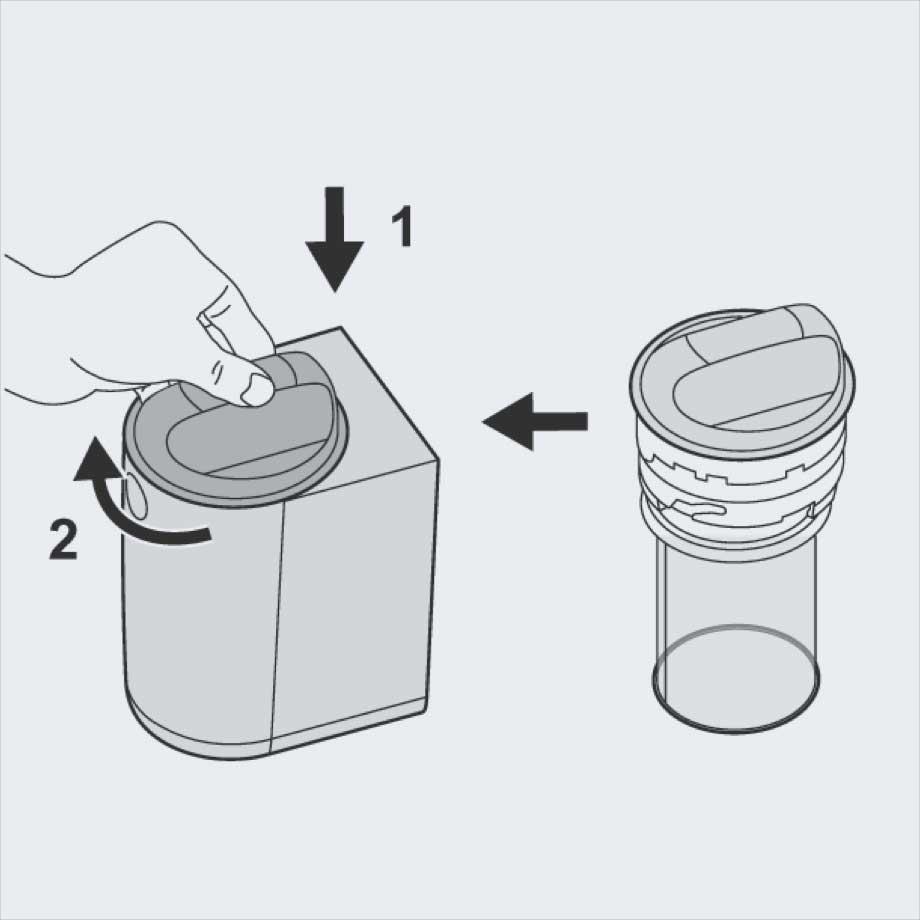 1

2